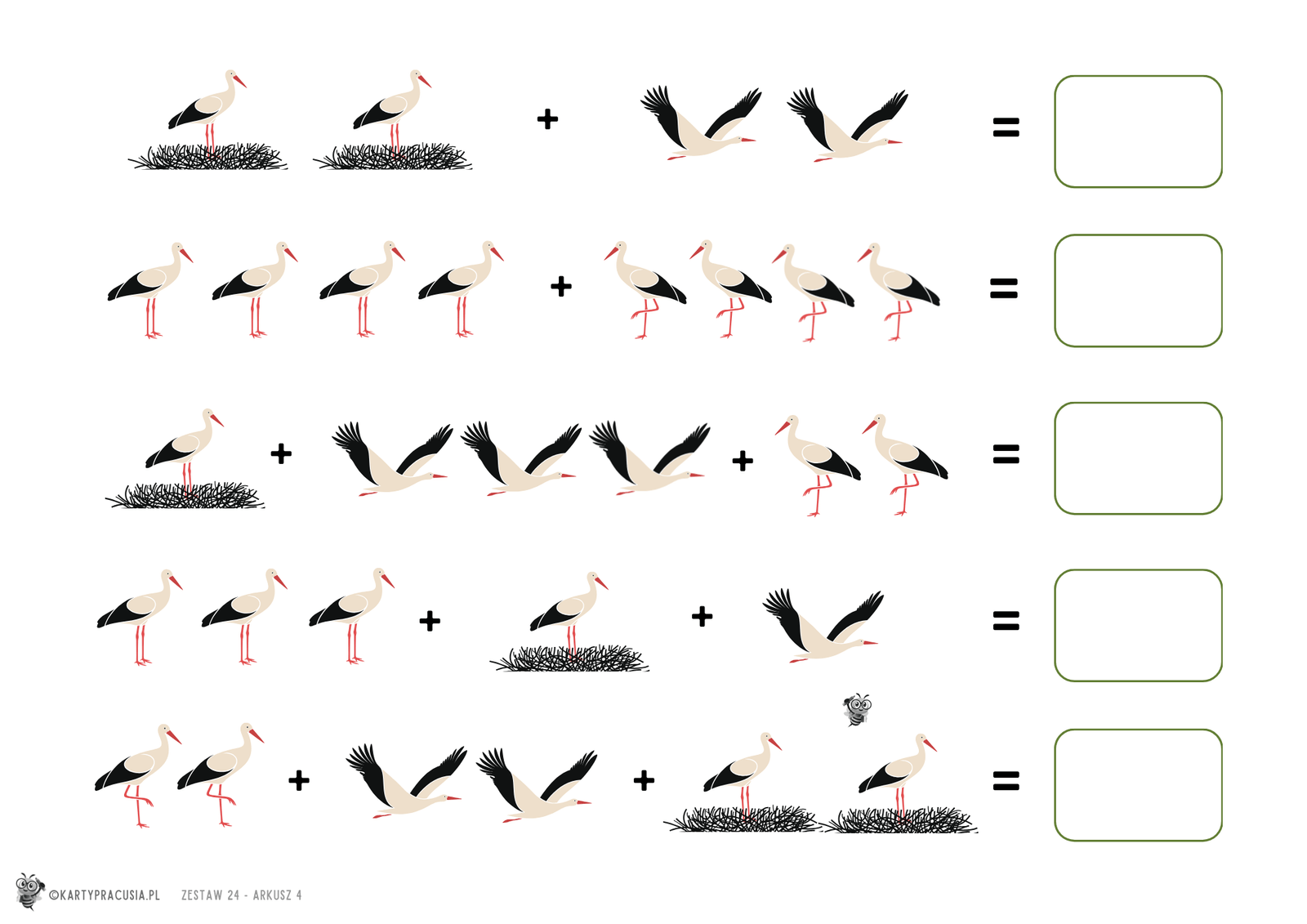 + =

+ =

+ + =

+ + =

+ + =

©KARTYPRACUSIA.PL ZESTAW 24 - ARKUSZ 4